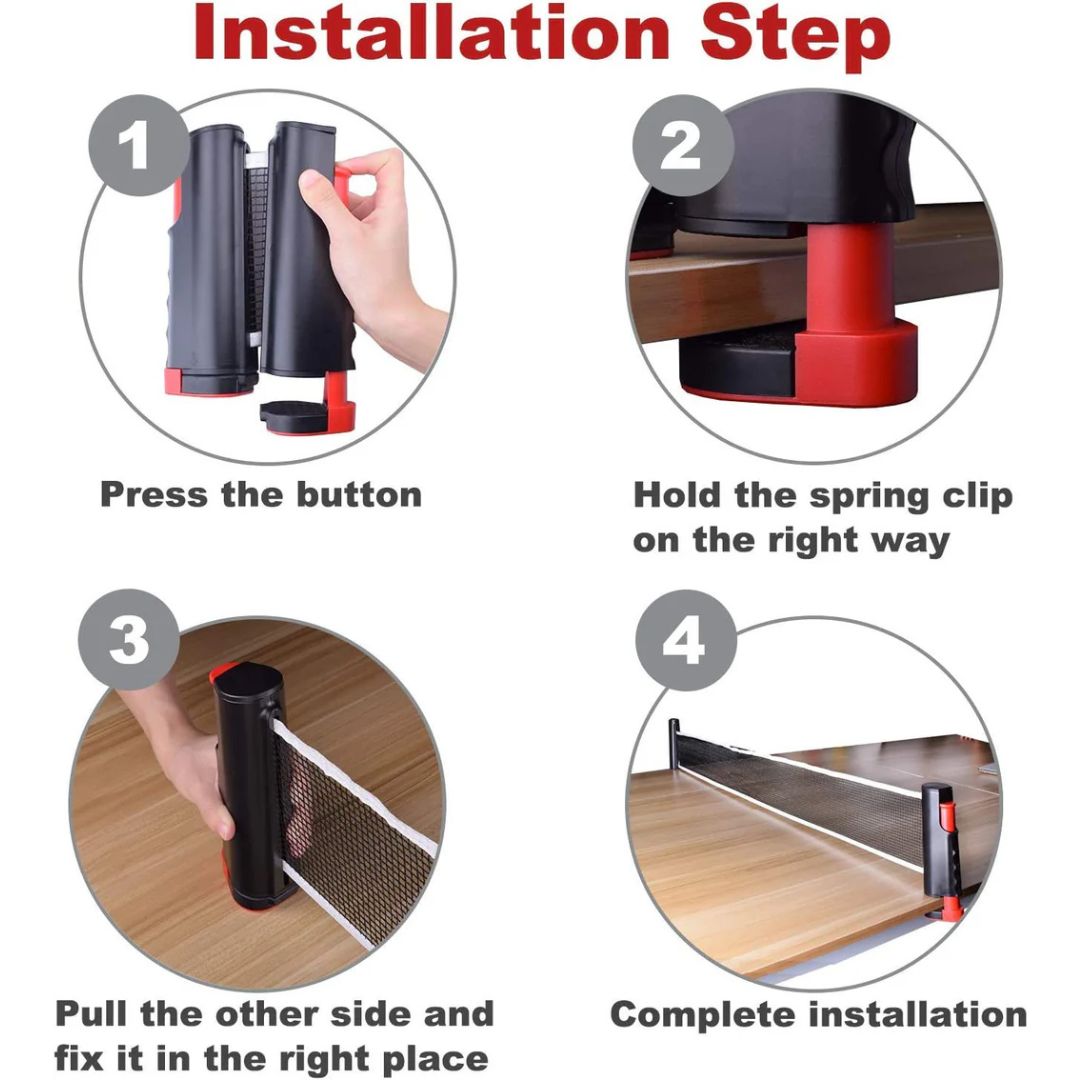 Installation Step

1

Press the button

2

Hold the spring clip on the right way

3

Pull the other side and fix it in the right place

4

Complete installation